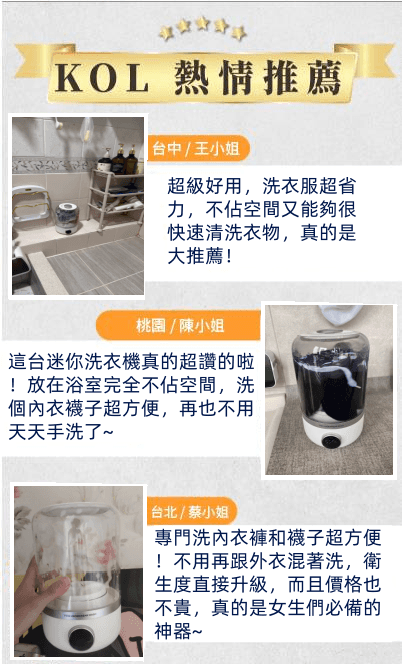 KOL 熱情推薦

台中 / 王小姐

超級好用，洗衣服超省力，不佔空間又能夠很快速清洗衣物，真的是大推薦！

桃園 / 陳小姐

這台迷你洗衣機真的超讚的啦！放在浴室完全不佔空間，洗個內衣襪子超方便，再也不用天天手洗了~

台北 / 蔡小姐

專門洗內衣褲和襪子超方便！不用再跟外衣混著洗，衛生度直接升級，而且價格也不貴，真的是女生們必備的神器~